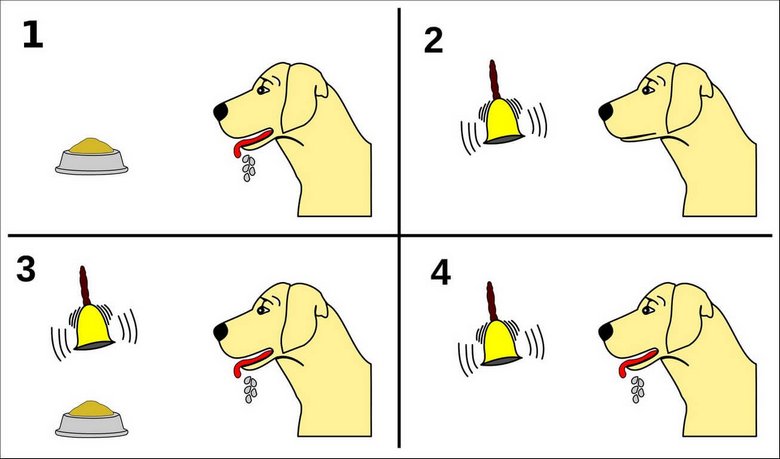 1

2

3

4